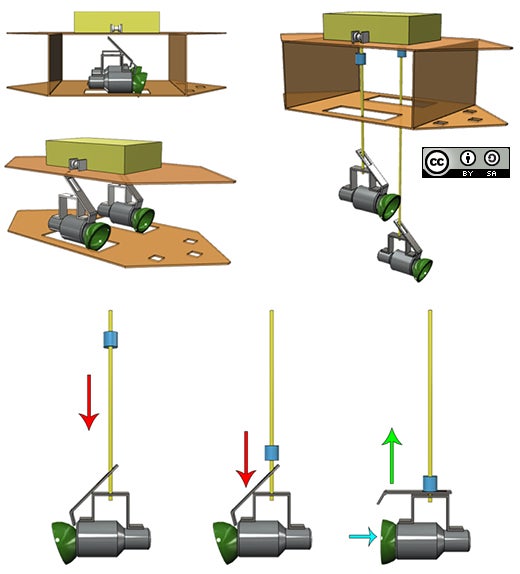 cc BY SA